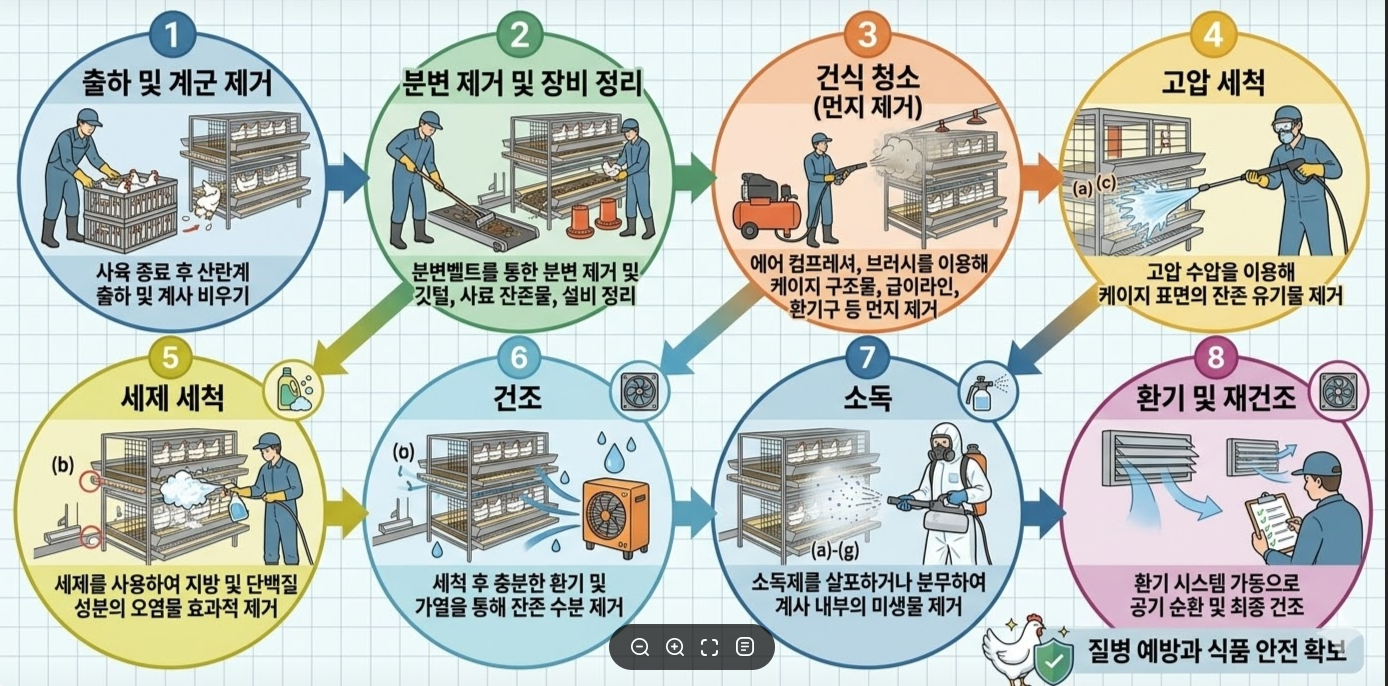 1
출하 및 계군 제거
사육 종료 후 산란계 출하 및 계사 비우기

2
분변 제거 및 장비 정리
분변벨트를 통한 분변 제거 및 깃털, 사료 잔존물, 설비 정리

3
건식 청소 (먼지 제거)
에어 컴프레셔, 브러시를 이용해 케이지 구조물, 급이라인, 환기구 등 먼지 제거

4
고압 세척
(a) (c)
고압 수압을 이용해 케이지 표면의 잔존 유기물 제거

5
세제 세척
(b)
세제를 사용하여 지방 및 단백질 성분의 오염물 효과적 제거

6
건조
(b)
세척 후 충분한 환기 및 가열을 통해 잔존 수분 제거

7
소독
(a)-(g)
소독제를 살포하거나 분무하여 계사 내부의 미생물 제거

8
환기 및 재건조
환기 시스템 가동으로 공기 순환 및 최종 건조

질병 예방과 식품 안전 확보